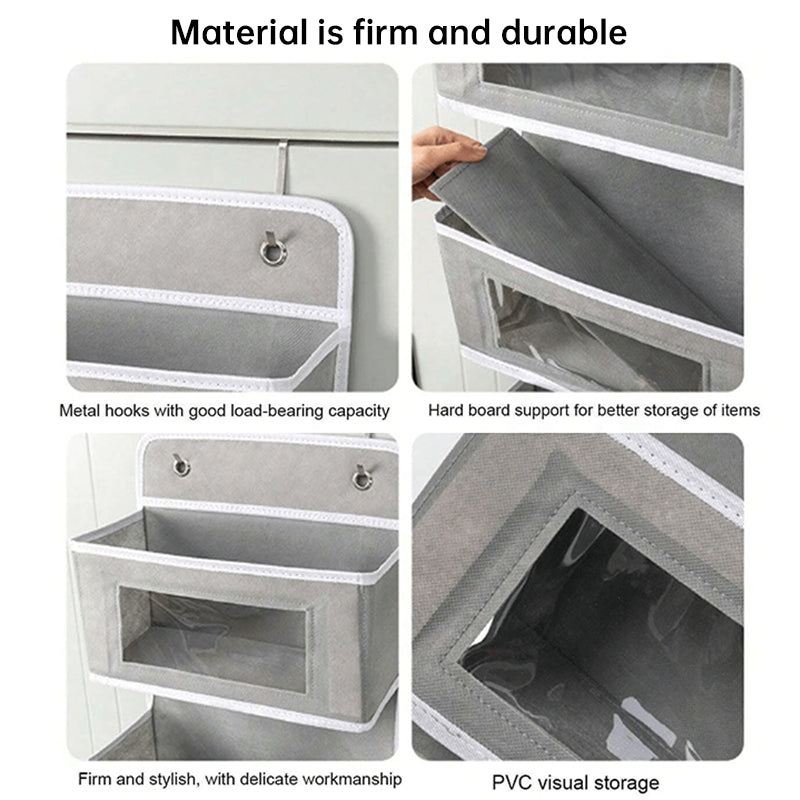 Material is firm and durable

Metal hooks with good load-bearing capacity

Hard board support for better storage of items

Firm and stylish, with delicate workmanship

PVC visual storage