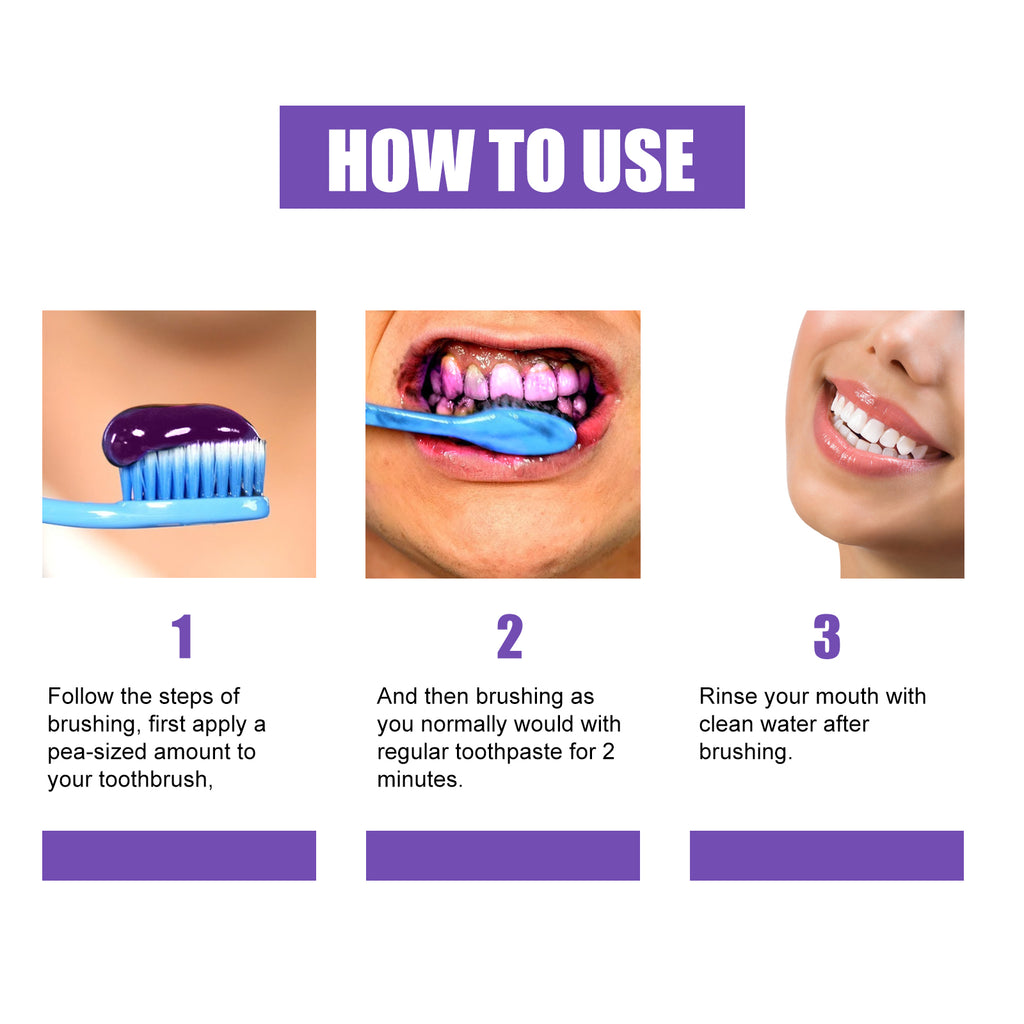 HOW TO USE

1

Follow the steps of brushing, first apply a pea-sized amount to your toothbrush,

2

And then brushing as you normally would with regular toothpaste for 2 minutes.

3

Rinse your mouth with clean water after brushing.